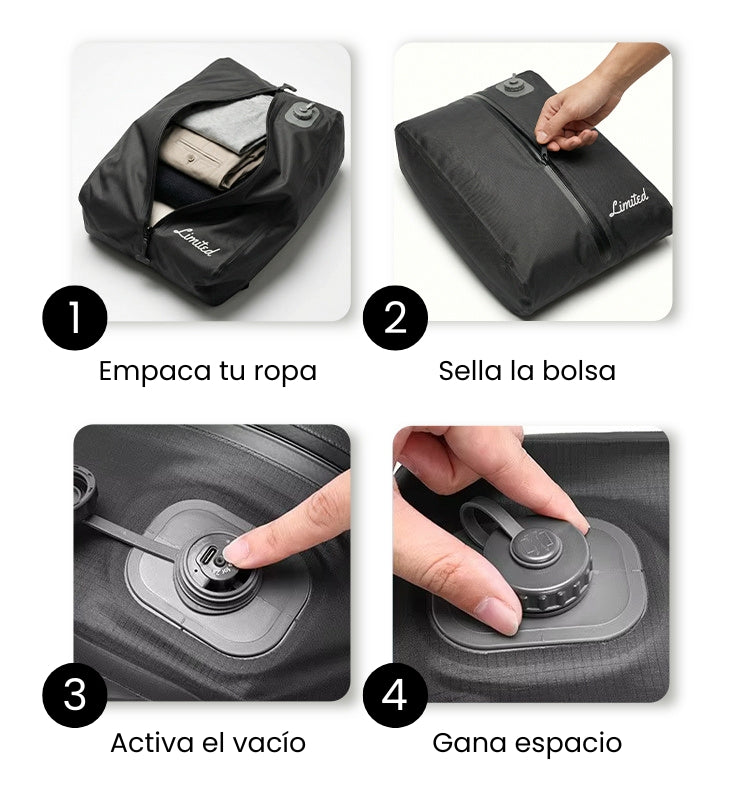 Limited

1

Empaca tu ropa

Limited

2

Sella la bolsa

3

Activa el vacío

4

Gana espacio